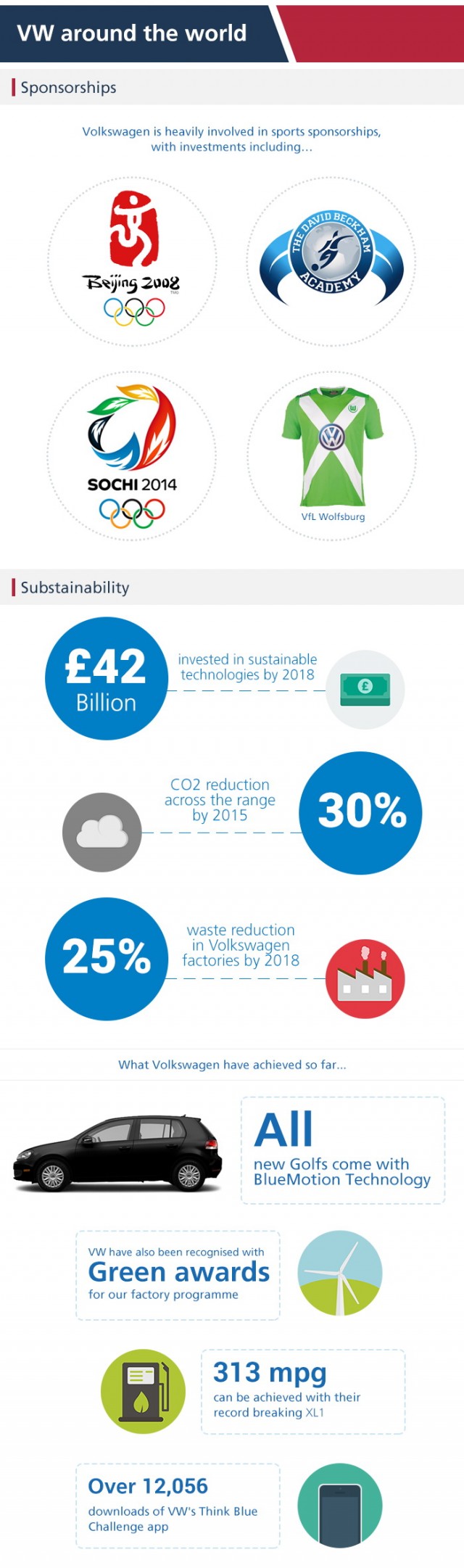 VW around the world

Sponsorships

Volkswagen is heavily involved in sports sponsorships, with investments including...

Beijing 2008

THE DAVID BECKHAM ACADEMY

SOCHI 2014

VfL Wolfsburg

Substainability

£42 Billion

invested in sustainable technologies by 2018

£

CO2 reduction across the range by 2015

30%

25%

waste reduction in Volkswagen factories by 2018

What Volkswagen have achieved so far...

All

new Golfs come with BlueMotion Technology

VW have also been recognised with

Green awards

for our factory programme

313 mpg

can be achieved with their record breaking XL1

Over 12,056

downloads of VW's Think Blue Challenge app