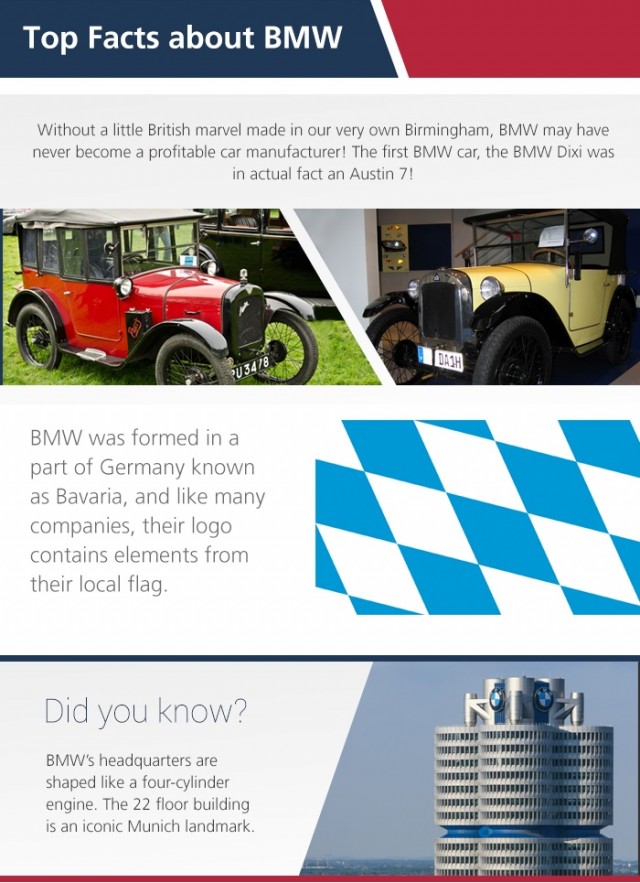 Top Facts about BMW

Without a little British marvel made in our very own Birmingham, BMW may have never become a profitable car manufacturer! The first BMW car, the BMW Dixi was in actual fact an Austin 7!

PU 3478

DA3H

BMW was formed in a part of Germany known as Bavaria, and like many companies, their logo contains elements from their local flag.

Did you know?

BMW's headquarters are shaped like a four-cylinder engine. The 22 floor building is an iconic Munich landmark.